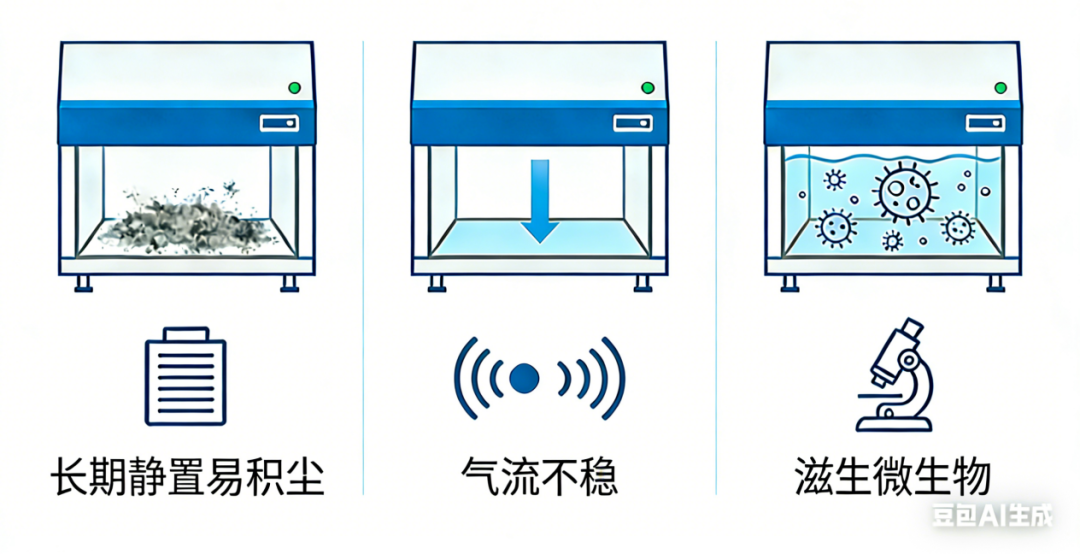 长期静置易积尘

气流不稳

滋生微生物

豆包AI生成